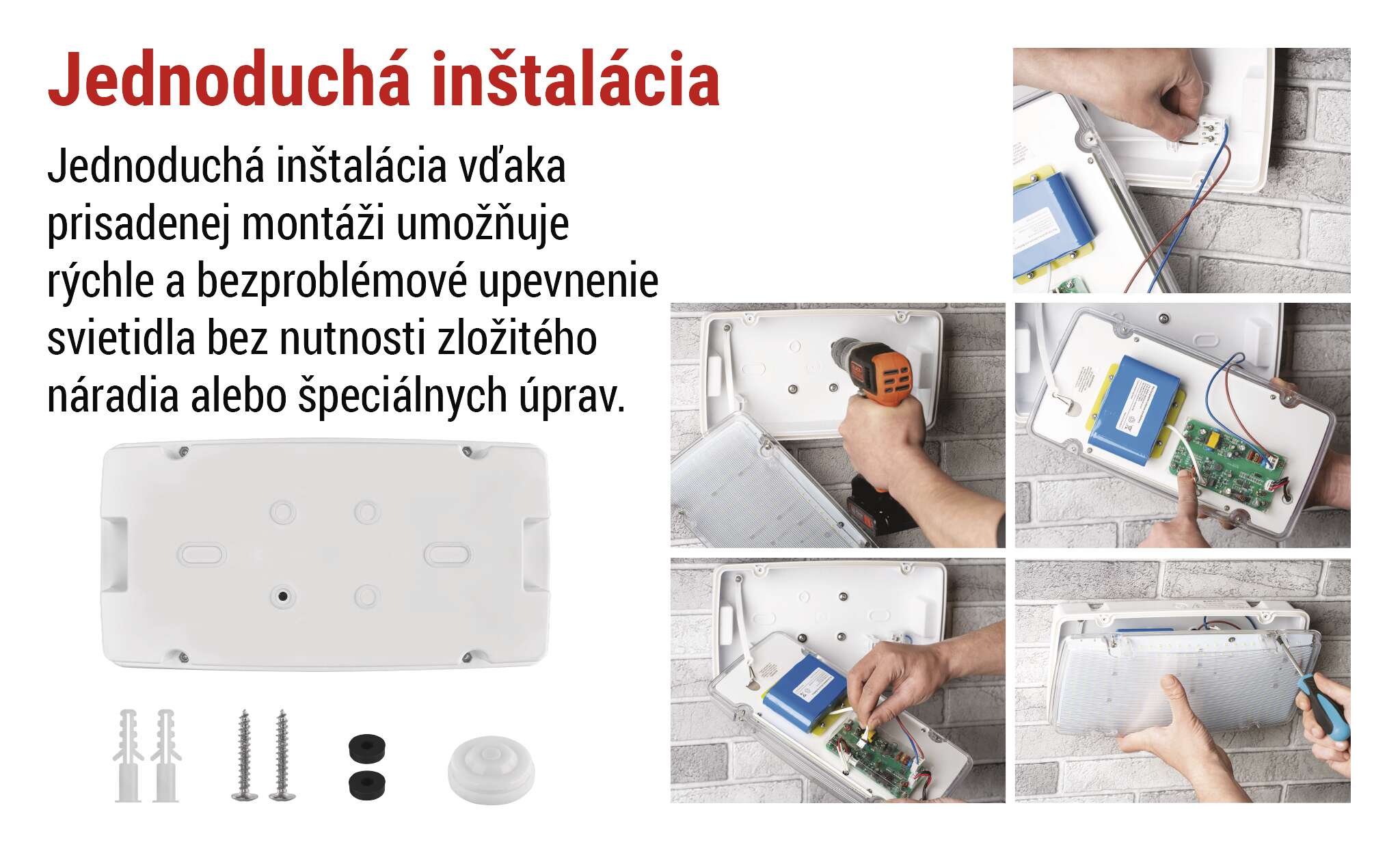 Jednoduchá inštalácia

Jednoduchá inštalácia vďaka prisadenej montáži umožňuje rýchle a bezproblémové upevnenie svietidla bez nutnosti zložitého náradia alebo špeciálnych úprav.