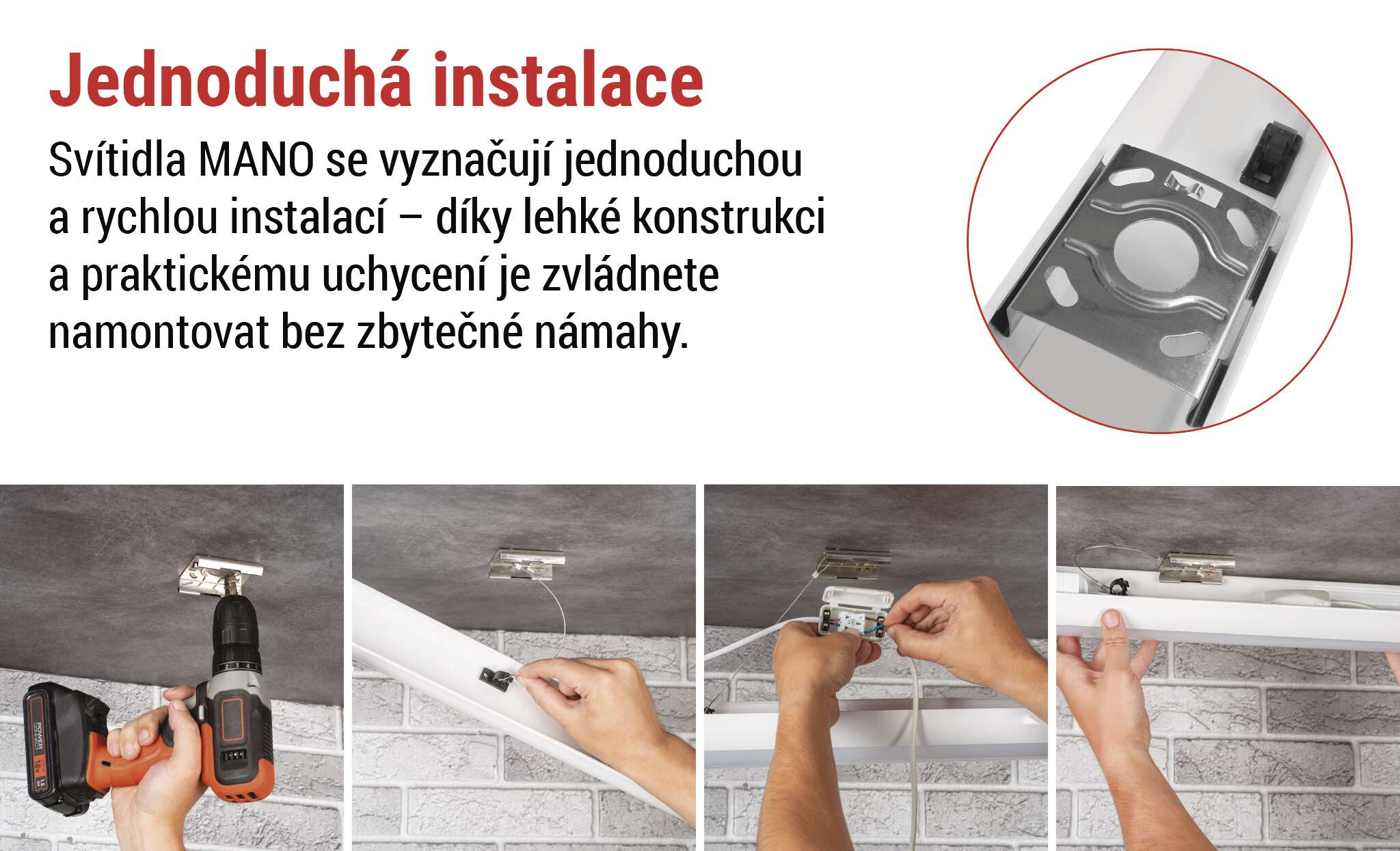 Jednoduchá instalace

Svítidla MANO se vyznačují jednoduchou a rychlou instalací – díky lehké konstrukci a praktickému uchycení je zvládnete namontovat bez zbytečné námahy.

POWER CONNECT
18V