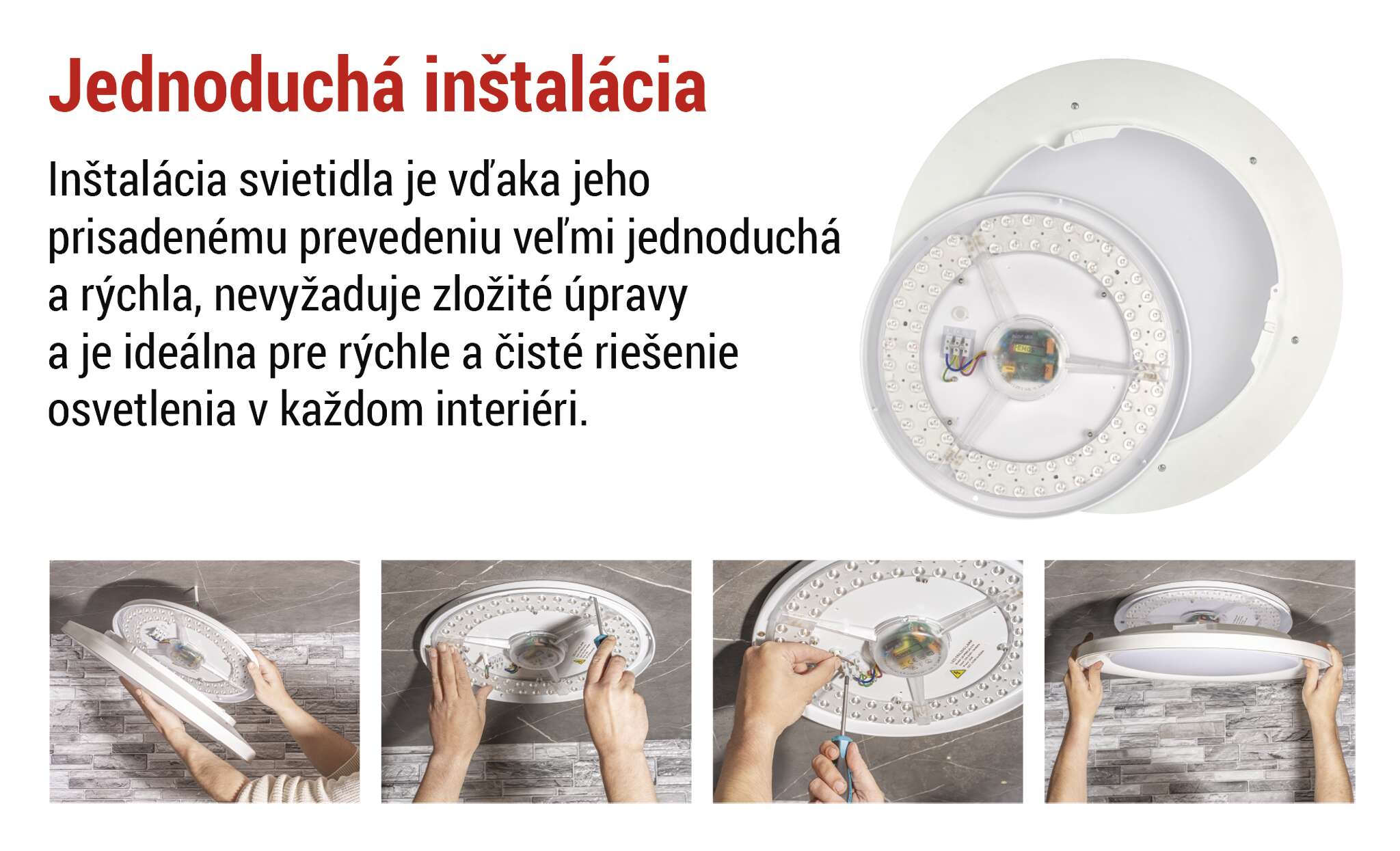 Jednoduchá inštalácia

Inštalácia svietidla je vďaka jeho prisadenému prevedeniu veľmi jednoduchá a rýchla, nevyžaduje zložité úpravy a je ideálna pre rýchle a čisté riešenie osvetlenia v každom interiéri.