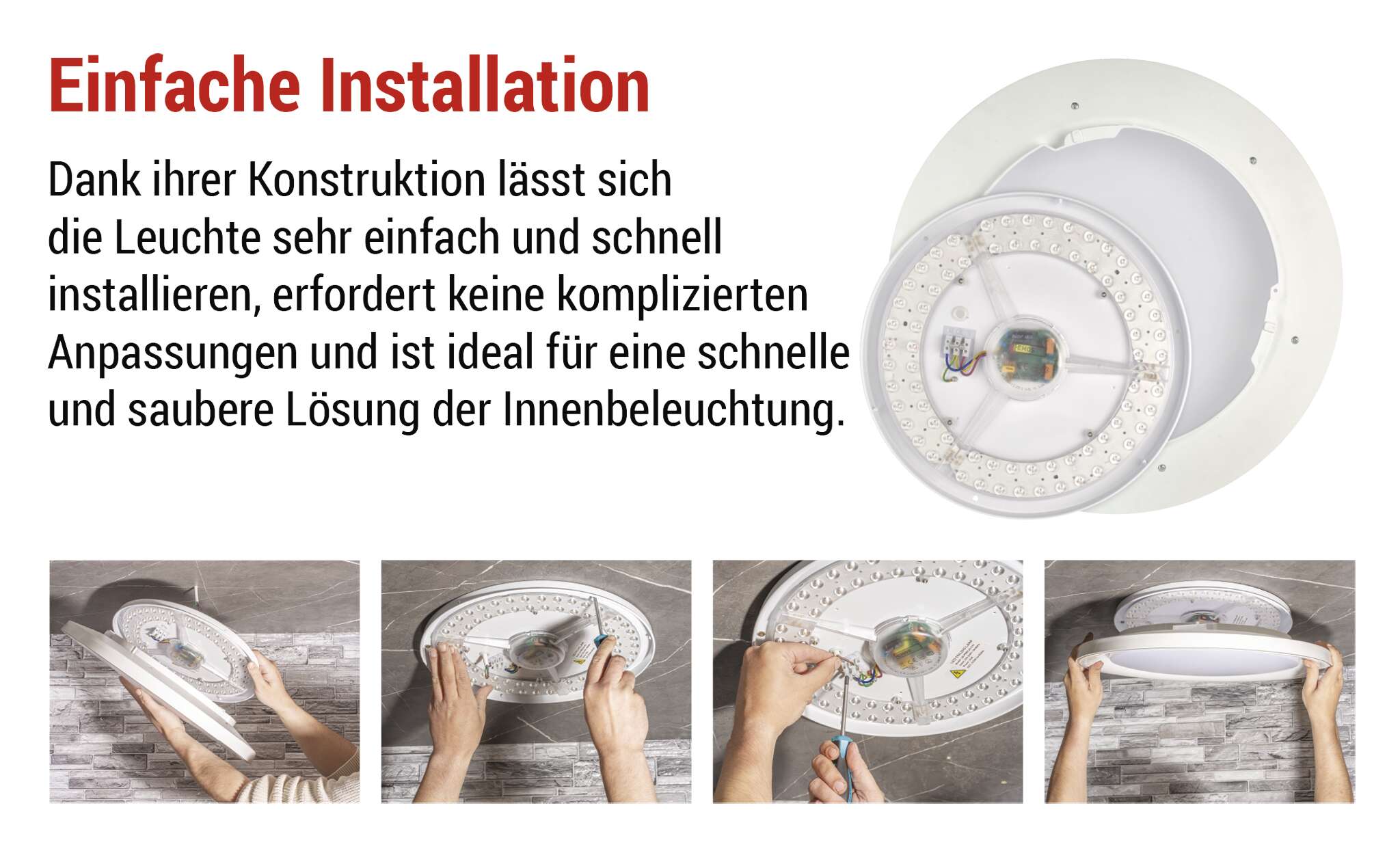 Einfache Installation

Dank ihrer Konstruktion lässt sich die Leuchte sehr einfach und schnell installieren, erfordert keine komplizierten Anpassungen und ist ideal für eine schnelle und saubere Lösung der Innenbeleuchtung.