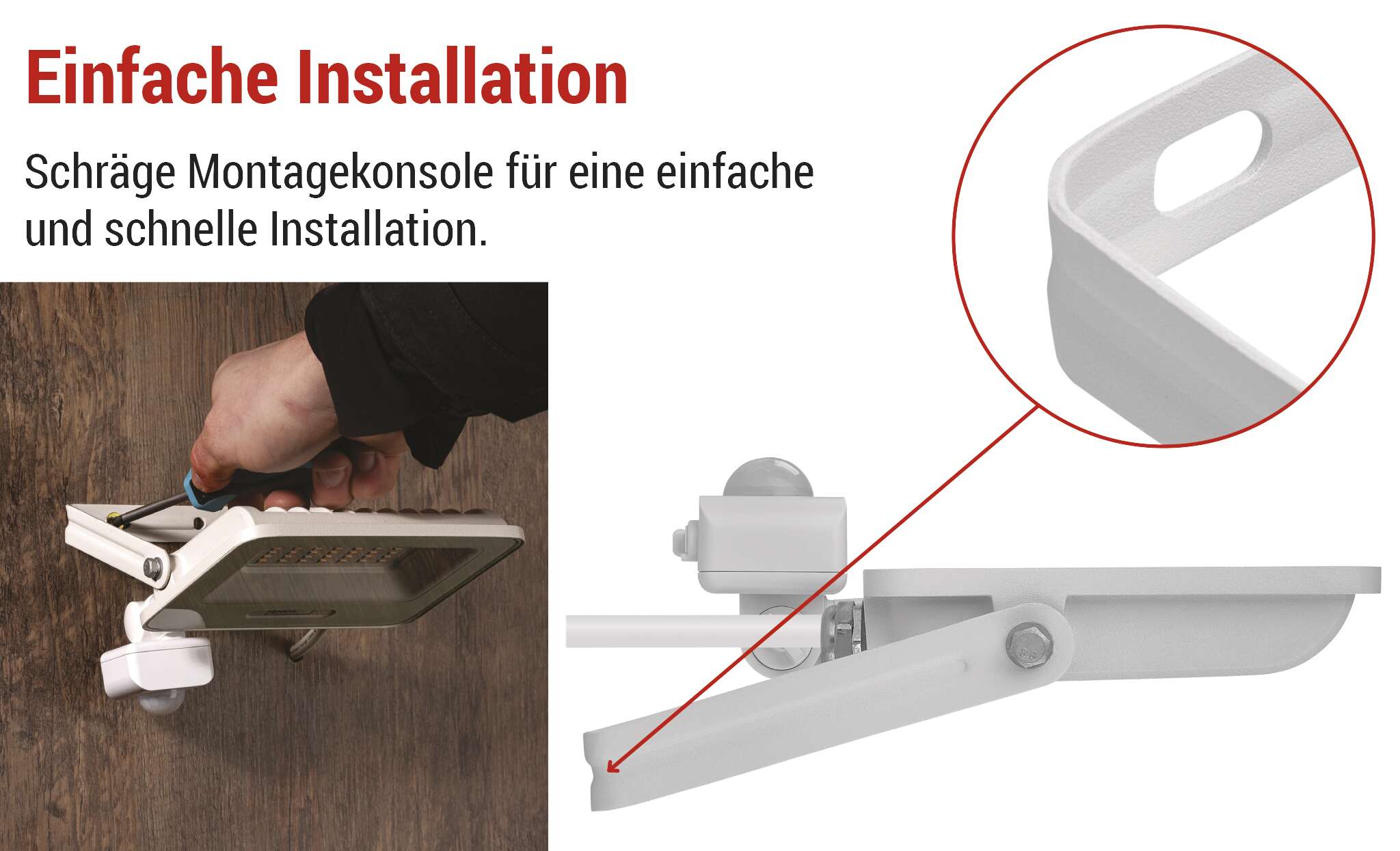 Einfache Installation

Schräge Montagekonsole für eine einfache und schnelle Installation.